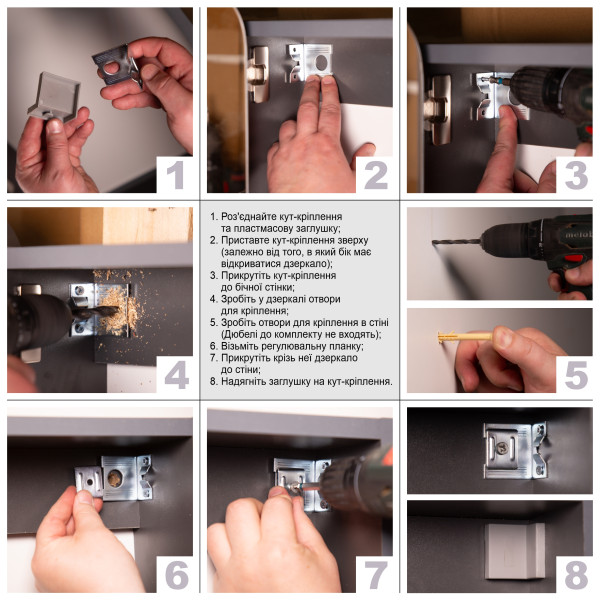 1

2

3

4

1. Роз'єднайте кут-кріплення та пластмасову заглушку;
2. Приставте кут-кріплення зверху (залежно від того, в який бік має відкриватися дзеркало);
3. Прикрутіть кут-кріплення до бічної стінки;
4. Зробіть у дзеркалі отвори для кріплення;
5. Зробіть отвори для кріплення в стіні (Дюбелі до комплекту не входять);
6. Візьміть регулювальну планку;
7. Прикрутіть крізь неї дзеркало до стіни;
8. Надягніть заглушку на кут-кріплення.

metabo

5

6

7

8